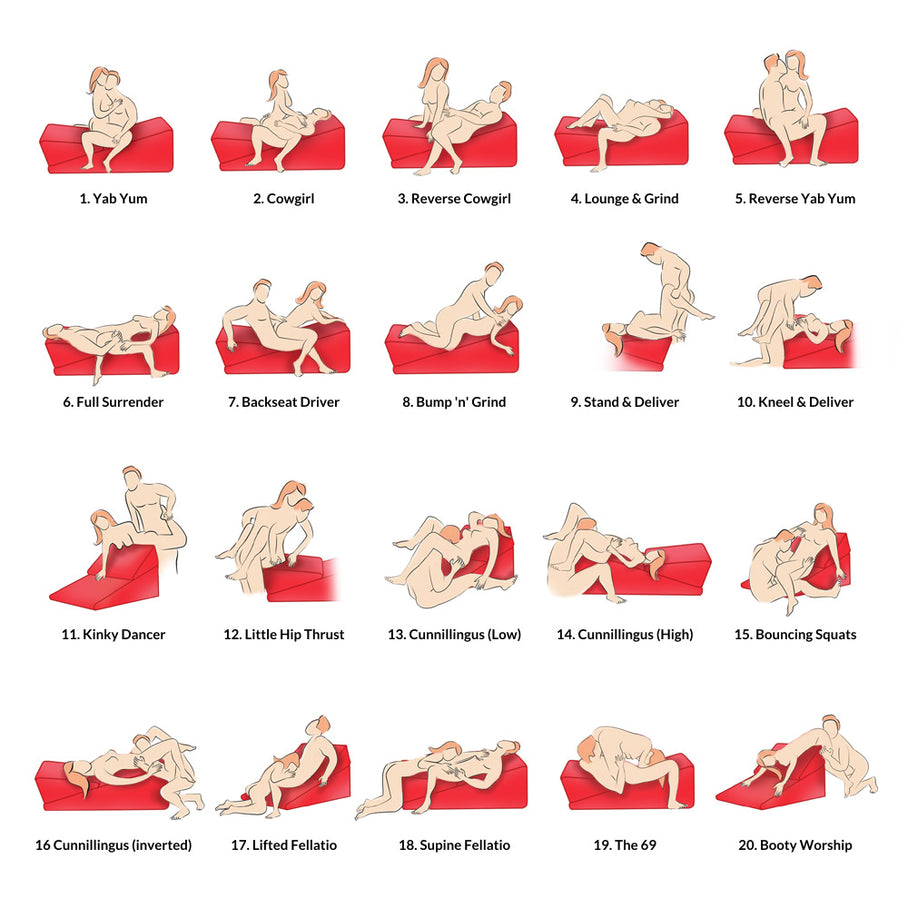 1. Yab Yum
2. Cowgirl
3. Reverse Cowgirl
4. Lounge & Grind
5. Reverse Yab Yum

6. Full Surrender
7. Backseat Driver
8. Bump 'n' Grind
9. Stand & Deliver
10. Kneel & Deliver

11. Kinky Dancer
12. Little Hip Thrust
13. Cunnillingus (Low)
14. Cunnillingus (High)
15. Bouncing Squats

16 Cunnillingus (inverted)
17. Lifted Fellatio
18. Supine Fellatio
19. The 69
20. Booty Worship